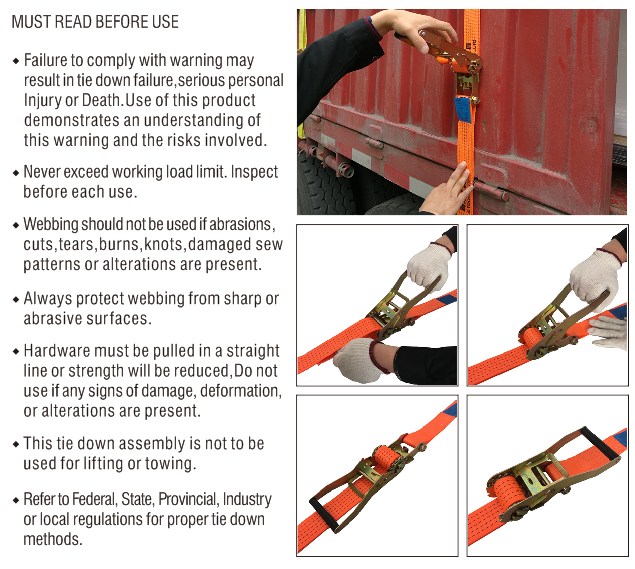 MUST READ BEFORE USE

◆ Failure to comply with warning may result in tie down failure,serious personal Injury or Death.Use of this product demonstrates an understanding of this warning and the risks involved.

◆ Never exceed working load limit. Inspect before each use.

◆ Webbing should not be used if abrasions, cuts,tears,burns,knots,damaged sew patterns or alterations are present.

◆ Always protect webbing from sharp or abrasive surfaces.

◆ Hardware must be pulled in a straight line or strength will be reduced,Do not use if any signs of damage, deformation, or alterations are present.

◆ This tie down assembly is not to be used for lifting or towing.

◆ Refer to Federal, State, Provincial, Industry or local regulations for proper tie down methods.