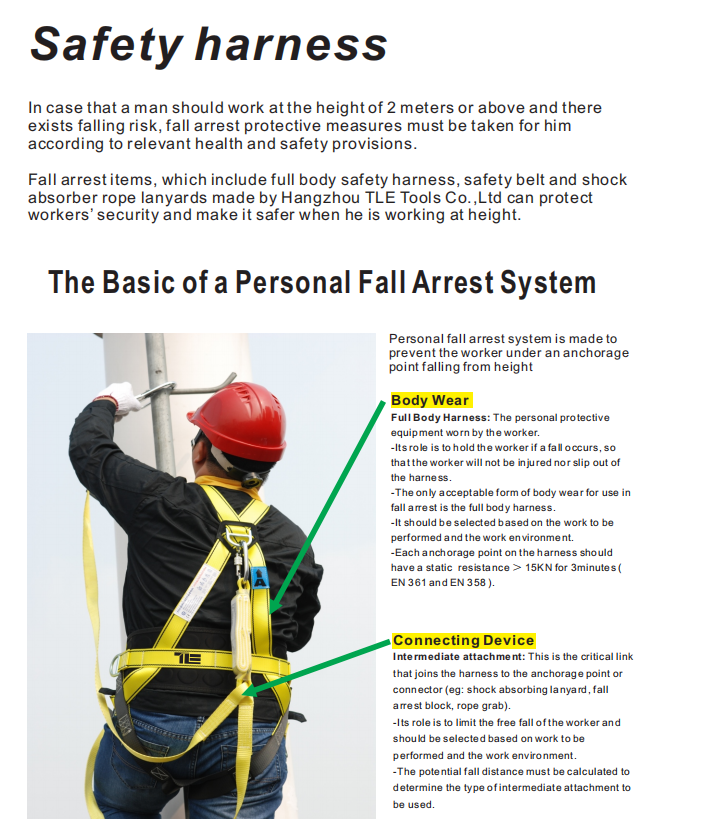 Safety harness

In case that a man should work at the height of 2 meters or above and there exists falling risk, fall arrest protective measures must be taken for him according to relevant health and safety provisions.

Fall arrest items, which include full body safety harness, safety belt and shock absorber rope lanyards made by Hangzhou TLE Tools Co.,Ltd can protect workers' security and make it safer when he is working at height.

The Basic of a Personal Fall Arrest System

TLE

Personal fall arrest system is made to prevent the worker under an anchorage point falling from height

Body Wear

Full Body Harness: The personal protective equipment worn by the worker.
-Its role is to hold the worker if a fall occurs, so that the worker will not be injured nor slip out of the harness.
-The only acceptable form of body wear for use in fall arrest is the full body harness.
-It should be selected based on the work to be performed and the work environment.
-Each anchorage point on the harness should have a static resistance > 15KN for 3minutes ( EN 361 and EN 358 ).

Connecting Device

Intermediate attachment: This is the critical link that joins the harness to the anchorage point or connector (eg: shock absorbing lanyard, fall arrest block, rope grab).
-Its role is to limit the free fall of the worker and should be selected based on work to be performed and the work environment.
-The potential fall distance must be calculated to determine the type of intermediate attachment to be used.